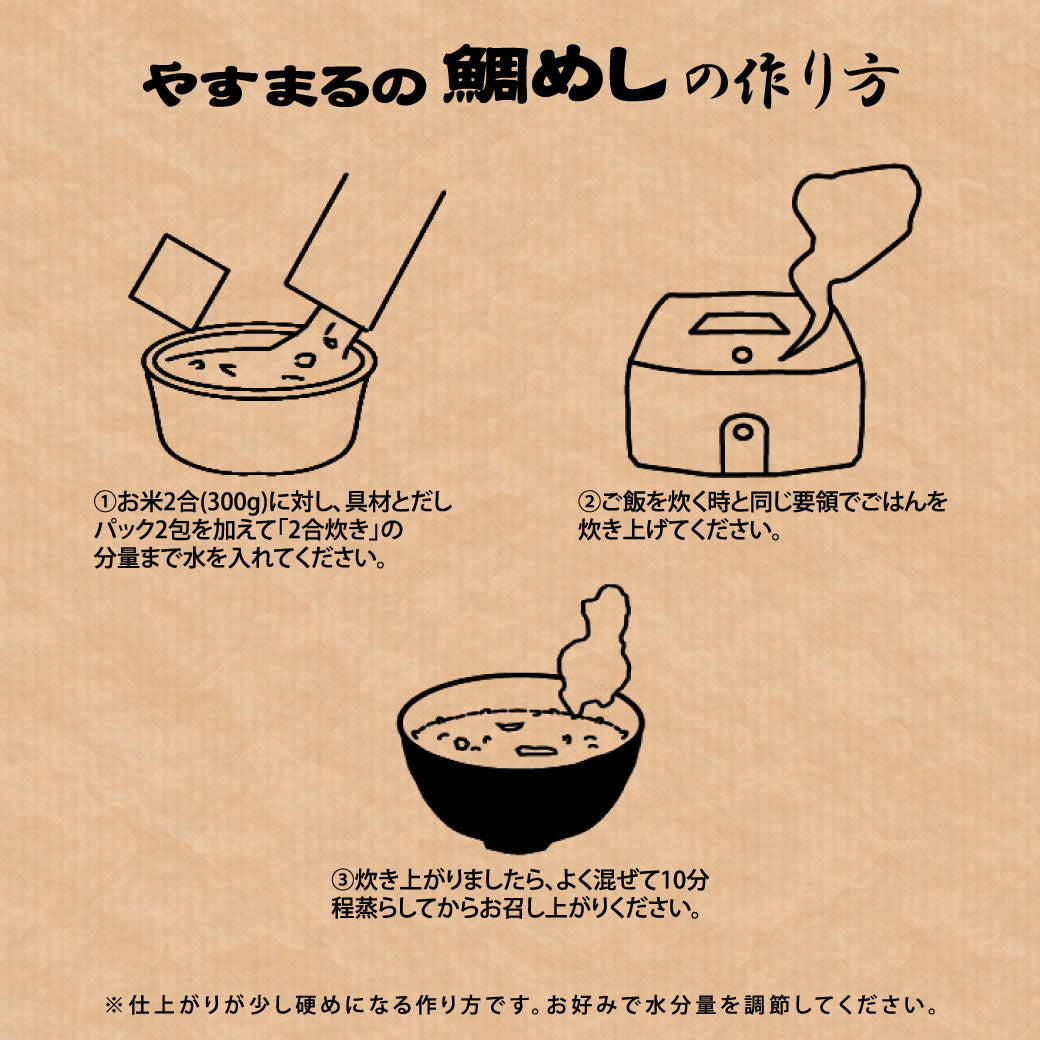 やすまるの 鯛めし の作り方

①お米2合(300g)に対し、具材とだしパック2包を加えて「2合炊き」の分量まで水を入れてください。

②ご飯を炊く時と同じ要領でごはんを炊き上げてください。

③炊き上がりましたら、よく混ぜて10分程蒸らしてからお召し上がりください。

※仕上がりが少し硬めになる作り方です。お好みで水分量を調節してください。